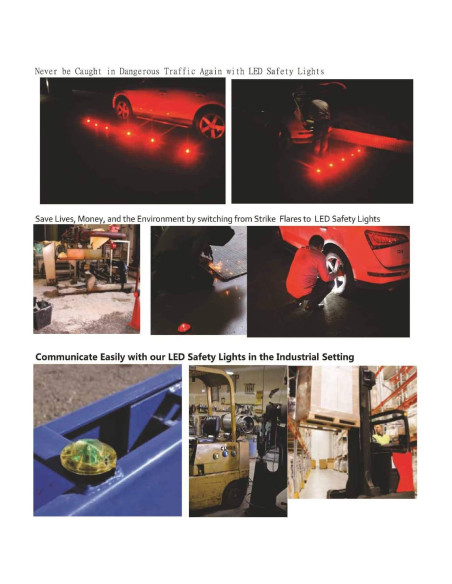 Never be Caught in Dangerous Traffic Again with LED Safety Lights

Save Lives, Money, and the Environment by switching from Strike Flares to LED Safety Lights

Communicate Easily with our LED Safety Lights in the Industrial Setting