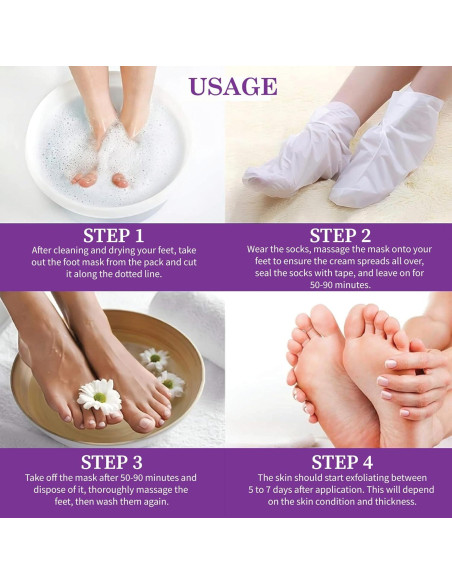 USAGE

STEP 1
After cleaning and drying your feet, take out the foot mask from the pack and cut it along the dotted line.

STEP 2
Wear the socks, massage the mask onto your feet to ensure the cream spreads all over, seal the socks with tape, and leave on for 50-90 minutes.

STEP 3
Take off the mask after 50-90 minutes and dispose of it, thoroughly massage the feet, then wash them again.

STEP 4
The skin should start exfoliating between 5 to 7 days after application. This will depend on the skin condition and thickness.