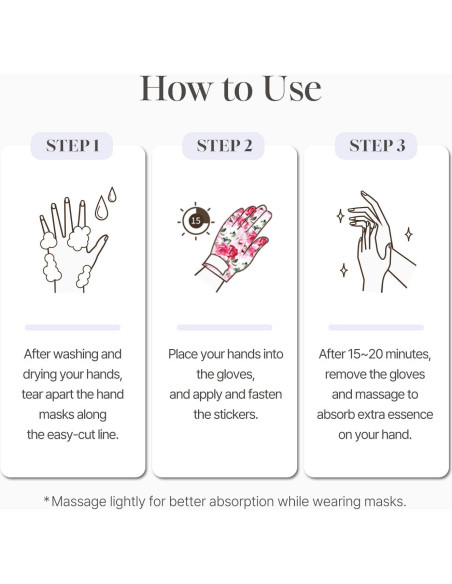 How to Use

STEP 1

After washing and drying your hands, tear apart the hand masks along the easy-cut line.

STEP 2

15

Place your hands into the gloves, and apply and fasten the stickers.

STEP 3

After 15~20 minutes, remove the gloves and massage to absorb extra essence on your hand.

*Massage lightly for better absorption while wearing masks.