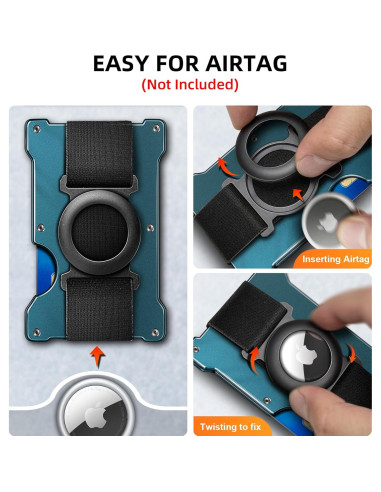 EASY FOR AIRTAG
(Not Included)

Inserting Airtag

Twisting to fix