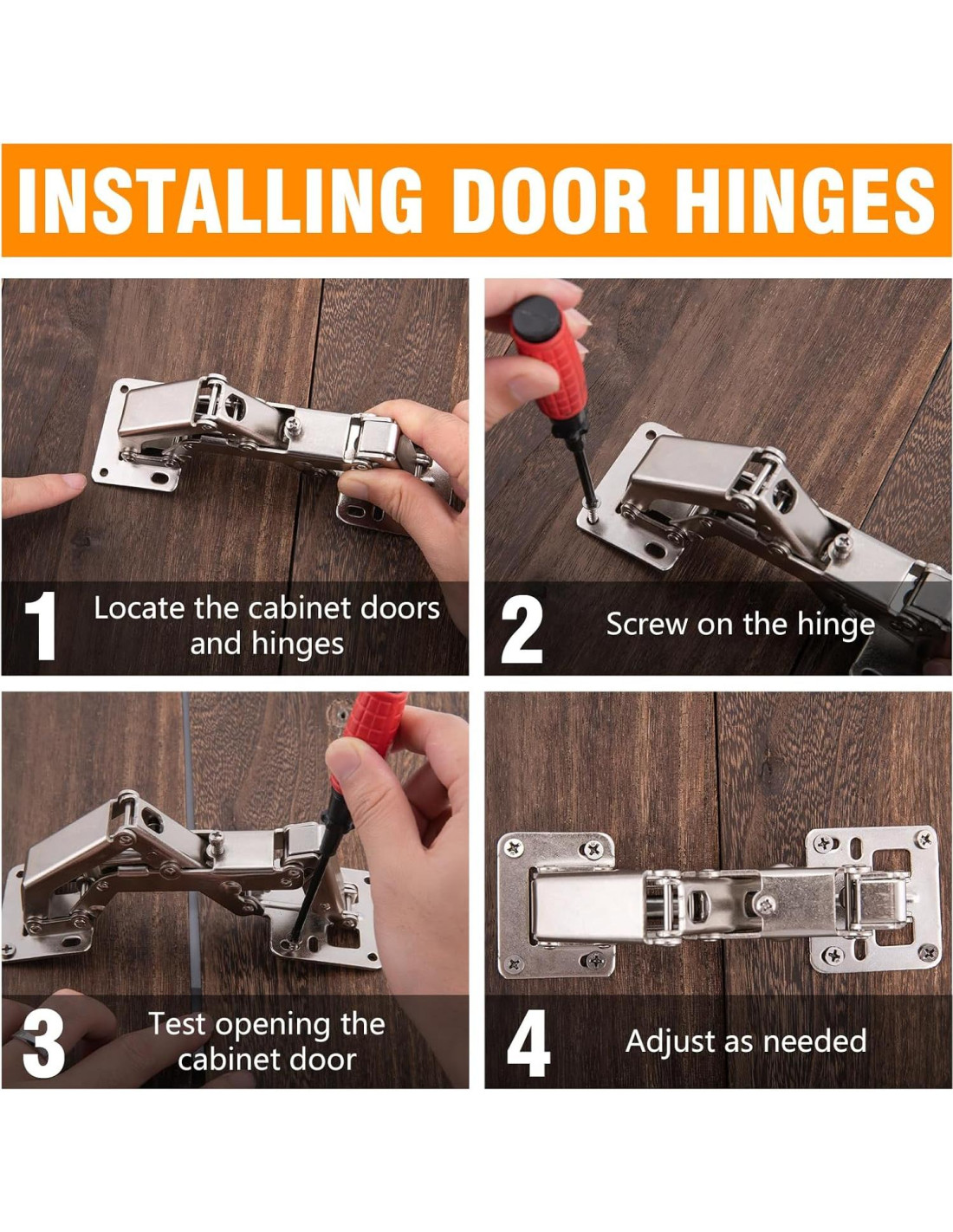 INSTALLING DOOR HINGES

1 Locate the cabinet doors and hinges

2 Screw on the hinge

3 Test opening the cabinet door

4 Adjust as needed