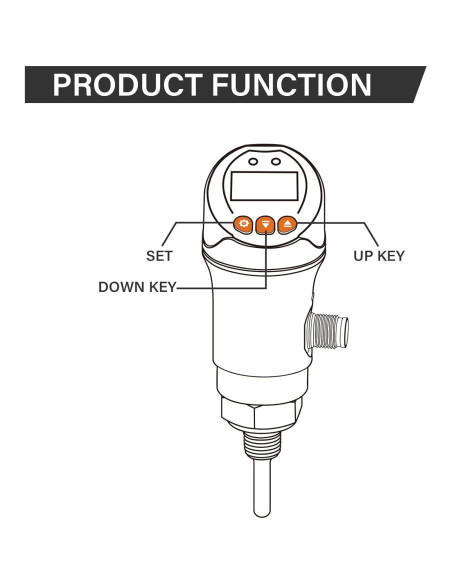 PRODUCT FUNCTION

SET

UP KEY

DOWN KEY