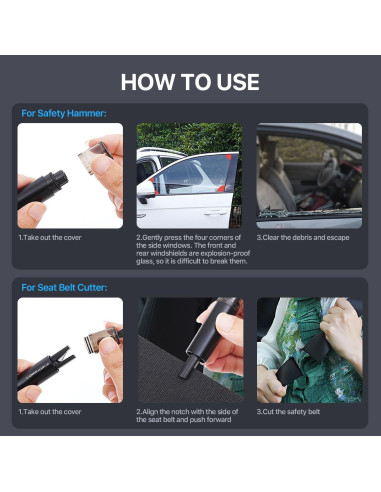 HOW TO USE

For Safety Hammer:

1.Take out the cover

2.Gently press the four corners of the side windows. The front and rear windshields are explosion-proof glass, so it is difficult to break them.

3.Clear the debris and escape

For Seat Belt Cutter:

1.Take out the cover

2.Align the notch with the side of the seat belt and push forward

3.Cut the safety belt