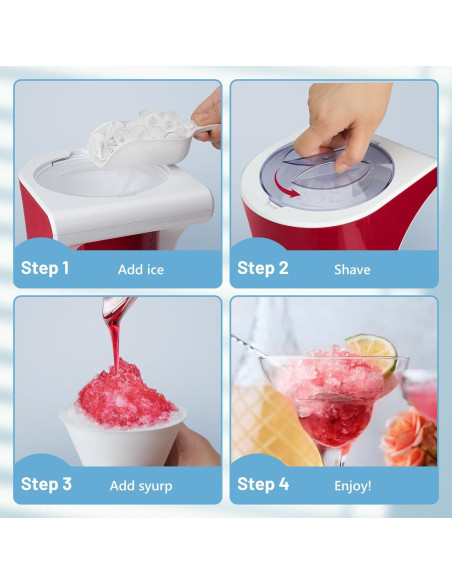 Step 1 Add ice

Step 2 Shave

Step 3 Add syurp

Step 4 Enjoy!