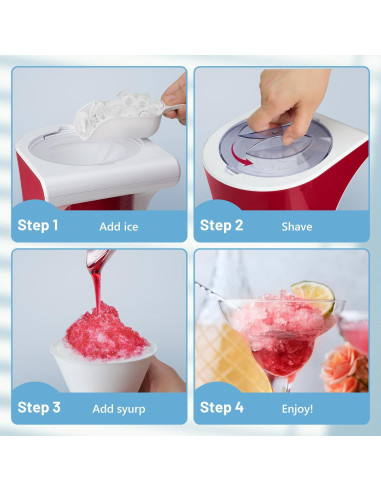 Step 1 Add ice

Step 2 Shave

Step 3 Add syurp

Step 4 Enjoy!