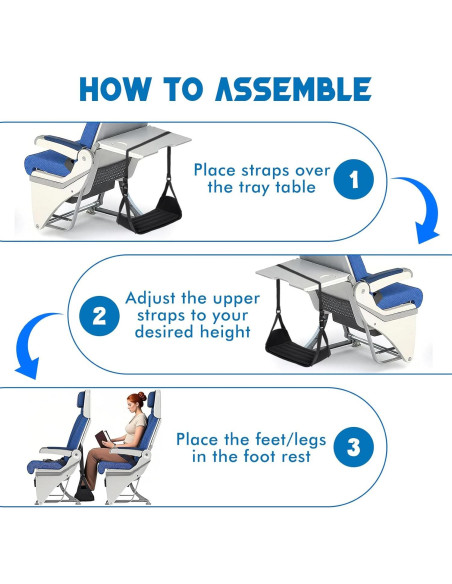 HOW TO ASSEMBLE

Place straps over the tray table 1

2 Adjust the upper straps to your desired height

Place the feet/legs in the foot rest 3