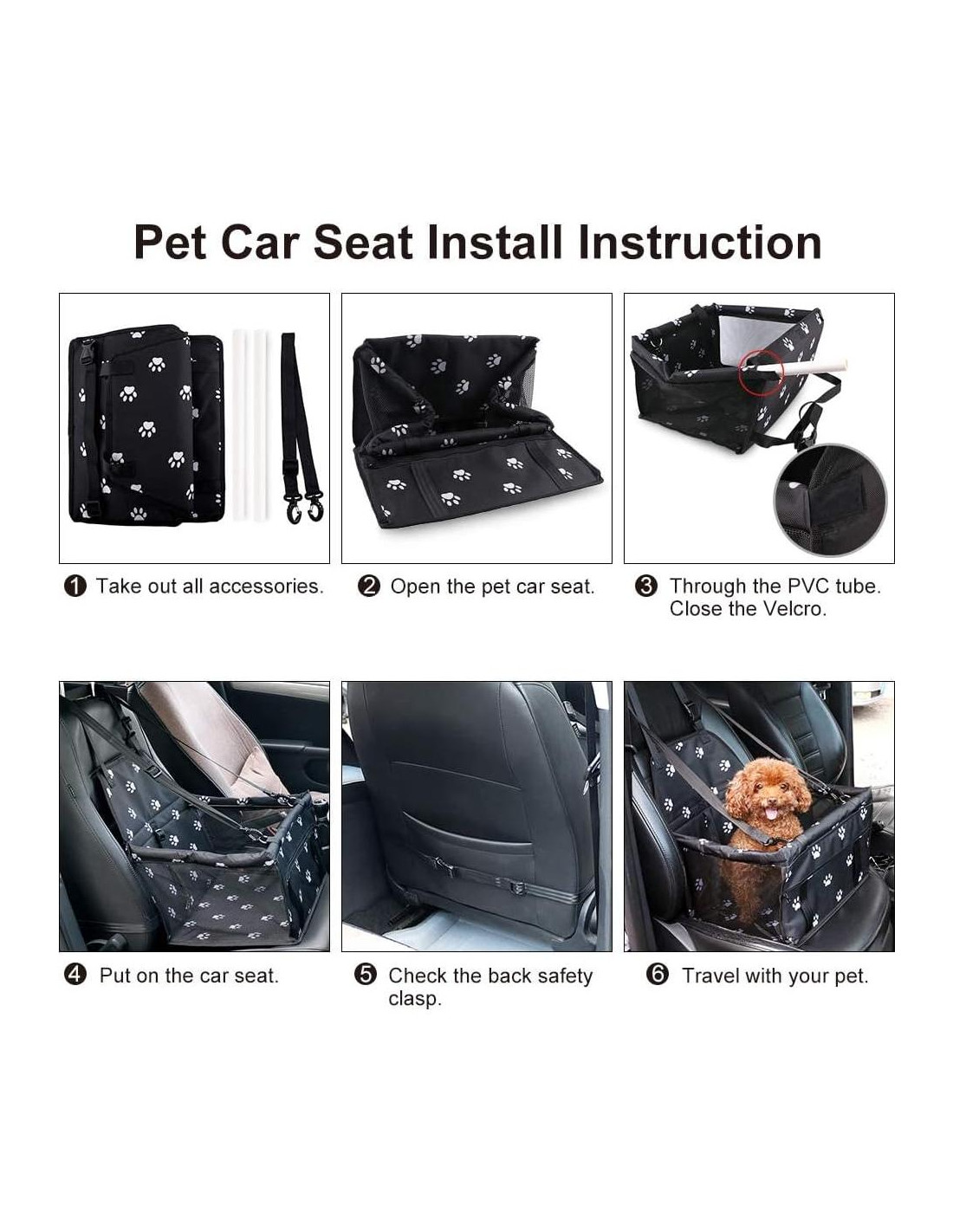 Pet Car Seat Install Instruction

❶ Take out all accessories.

❷ Open the pet car seat.

❸ Through the PVC tube. Close the Velcro.

❹ Put on the car seat.

❺ Check the back safety clasp.

❻ Travel with your pet.