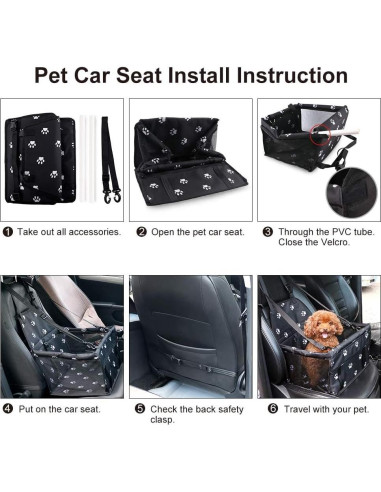 Pet Car Seat Install Instruction

❶ Take out all accessories.

❷ Open the pet car seat.

❸ Through the PVC tube. Close the Velcro.

❹ Put on the car seat.

❺ Check the back safety clasp.

❻ Travel with your pet.