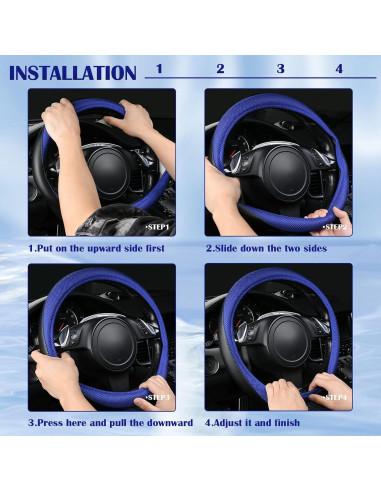 INSTALLATION 1 2 3 4

•STEP1

1.Put on the upward side first

•STEP2

2.Slide down the two sides

•STEP3

3.Press here and pull the downward

•STEP4

4.Adjust it and finish