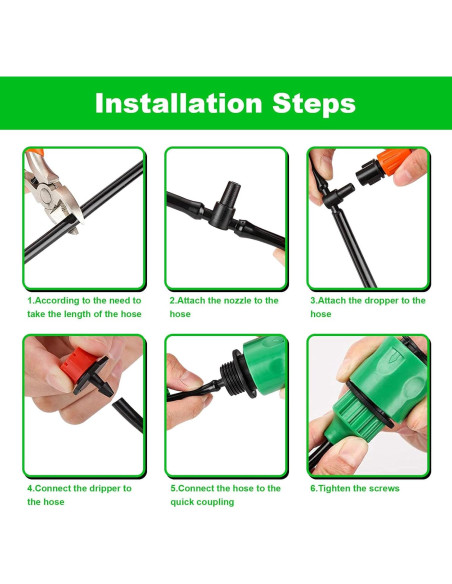 Installation Steps

1.According to the need to take the length of the hose

2.Attach the nozzle to the hose

3.Attach the dropper to the hose

4.Connect the dripper to the hose

5.Connect the hose to the quick coupling

6.Tighten the screws