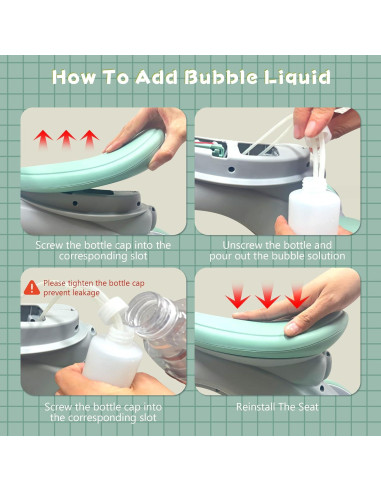 How To Add Bubble Liquid

Screw the bottle cap into the corresponding slot

Unscrew the bottle and pour out the bubble solution

Please tighten the bottle cap prevent leakage

Screw the bottle cap into the corresponding slot

Reinstall The Seat