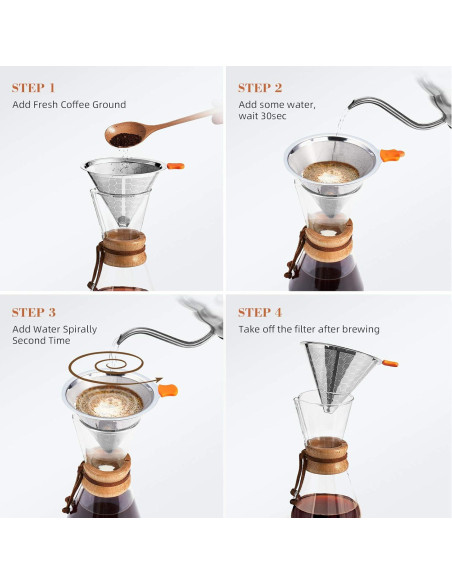 STEP 1
Add Fresh Coffee Ground

STEP 2
Add some water, wait 30sec

STEP 3
Add Water Spirally Second Time

STEP 4
Take off the filter after brewing