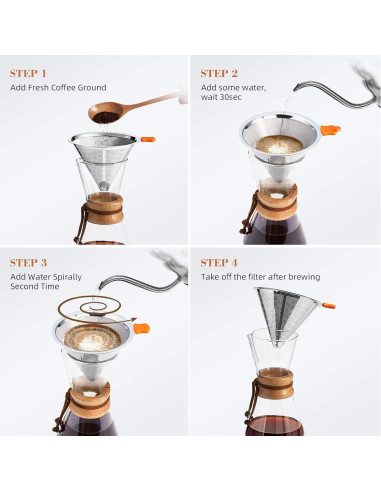 STEP 1
Add Fresh Coffee Ground

STEP 2
Add some water, wait 30sec

STEP 3
Add Water Spirally Second Time

STEP 4
Take off the filter after brewing