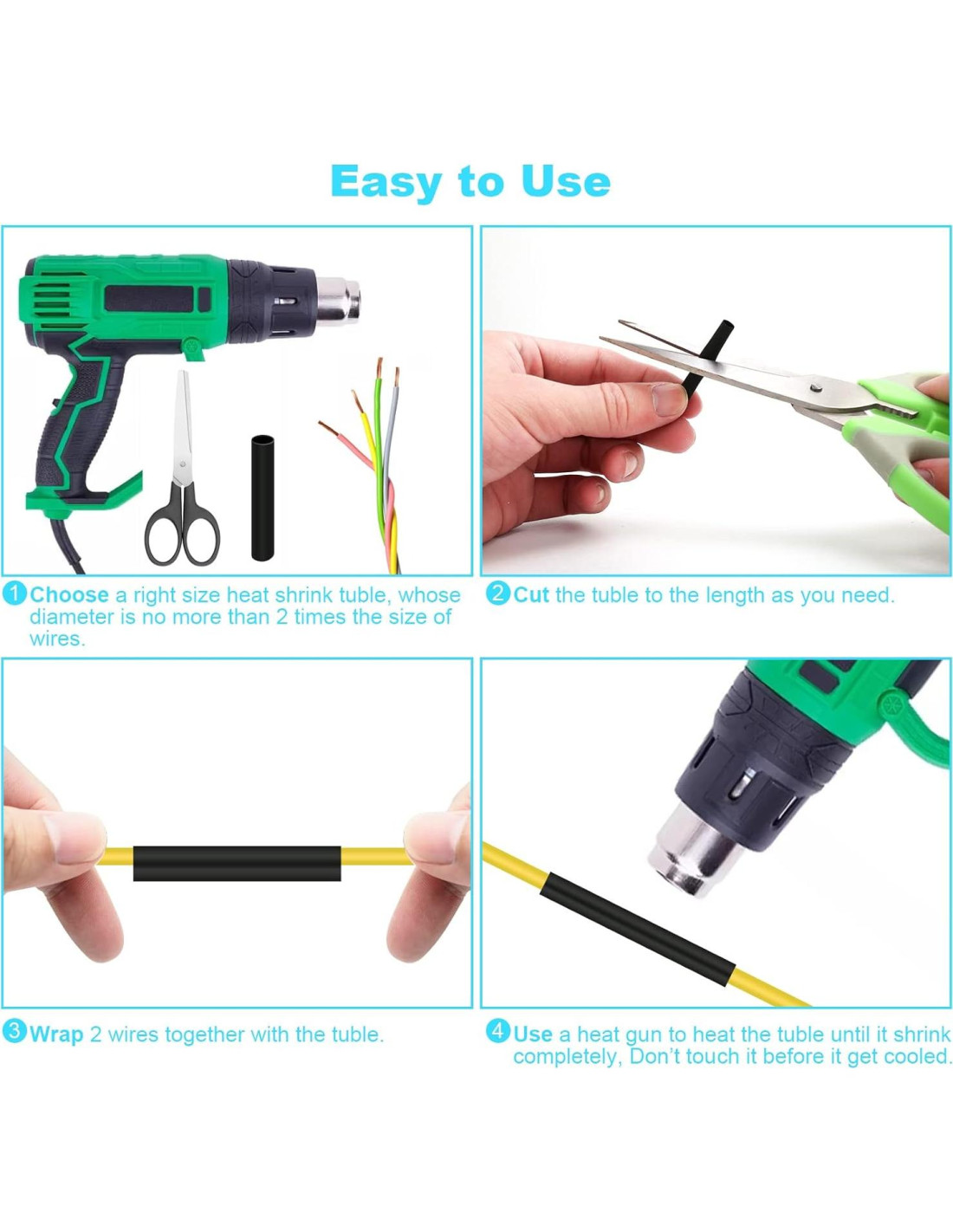 Easy to Use

1 Choose a right size heat shrink tuble, whose diameter is no more than 2 times the size of wires.

2 Cut the tuble to the length as you need.

3 Wrap 2 wires together with the tuble.

4 Use a heat gun to heat the tuble until it shrink completely, Don't touch it before it get cooled.