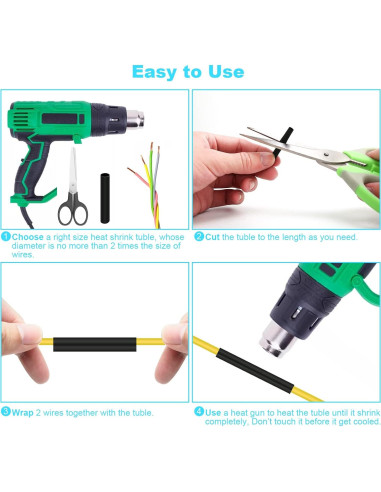 Easy to Use

1 Choose a right size heat shrink tuble, whose diameter is no more than 2 times the size of wires.

2 Cut the tuble to the length as you need.

3 Wrap 2 wires together with the tuble.

4 Use a heat gun to heat the tuble until it shrink completely, Don't touch it before it get cooled.