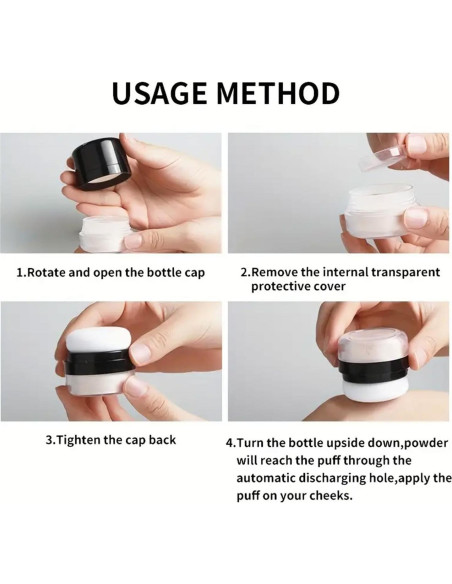 USAGE METHOD

1.Rotate and open the bottle cap

2.Remove the internal transparent protective cover

3.Tighten the cap back

4.Turn the bottle upside down,powder will reach the puff through the automatic discharging hole,apply the puff on your cheeks.