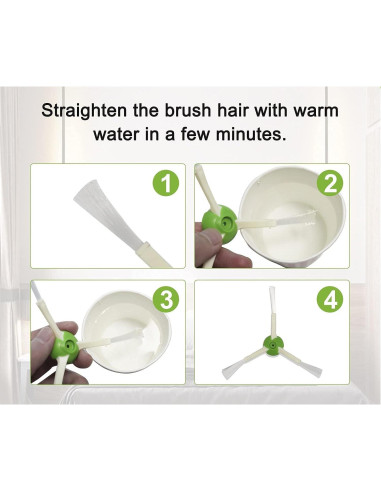 Straighten the brush hair with warm water in a few minutes.

1

2

3

4