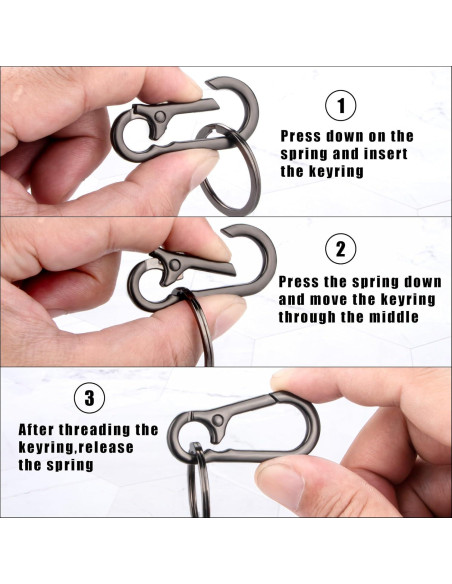 1

Press down on the spring and insert the keyring

2

Press the spring down and move the keyring through the middle

3

After threading the keyring,release the spring