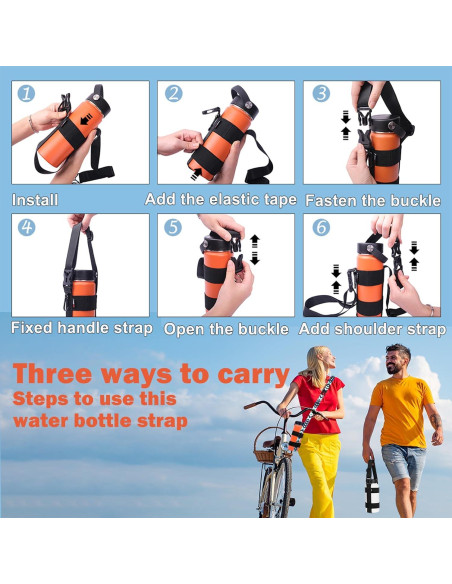 1

Install

2

Add the elastic tape

3

Fasten the buckle

4

Fixed handle strap

5

Open the buckle

6

Add shoulder strap

Three ways to carry
Steps to use this water bottle strap