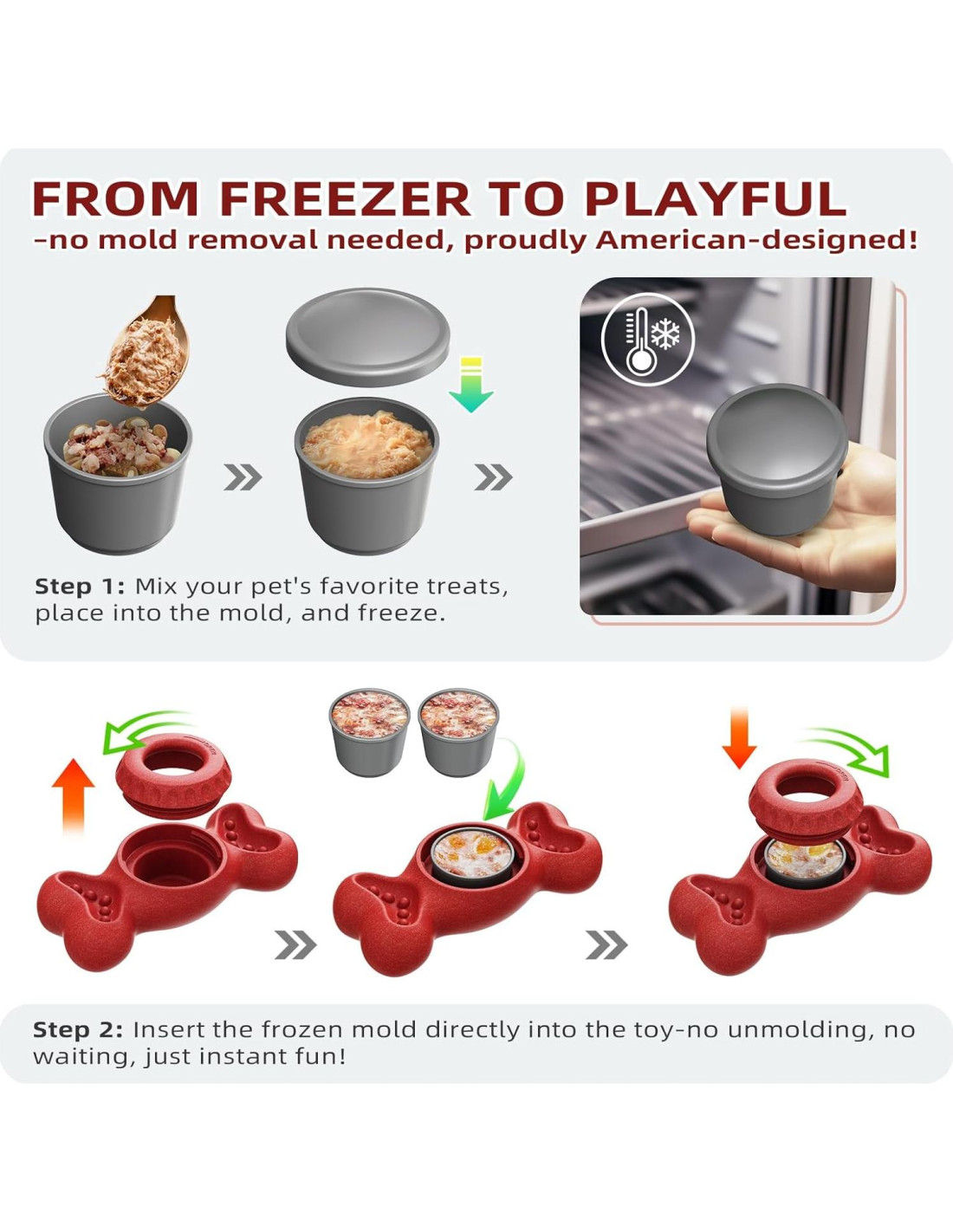 FROM FREEZER TO PLAYFUL
-no mold removal needed, proudly American-designed!

Step 1: Mix your pet's favorite treats, place into the mold, and freeze.

Step 2: Insert the frozen mold directly into the toy-no unmolding, no waiting, just instant fun!