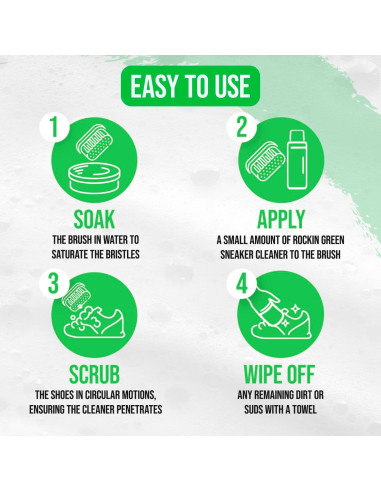 EASY TO USE

1

SOAK
THE BRUSH IN WATER TO SATURATE THE BRISTLES

2

APPLY
A SMALL AMOUNT OF ROCKIN GREEN SNEAKER CLEANER TO THE BRUSH

3

SCRUB
THE SHOES IN CIRCULAR MOTIONS, ENSURING THE CLEANER PENETRATES

4

WIPE OFF
ANY REMAINING DIRT OR SUDS WITH A TOWEL