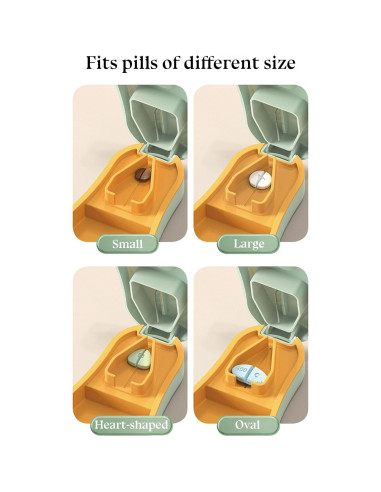 Fits pills of different size

Small

Large

Heart-shaped

Oval