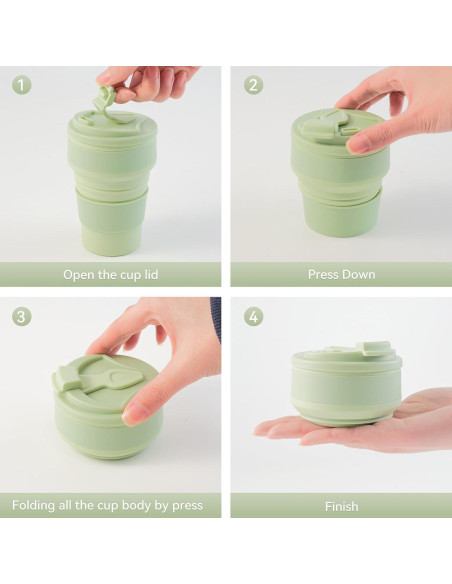 1
Open the cup lid

2
Press Down

3
Folding all the cup body by press

4
Finish