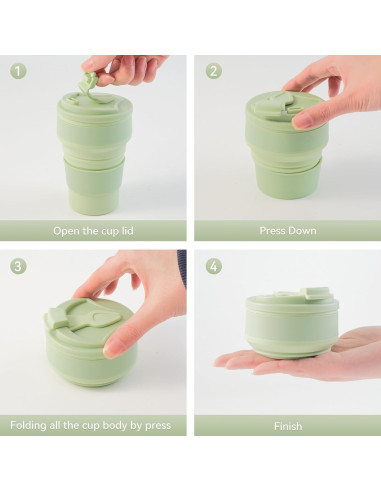 1

Open the cup lid

2

Press Down

3

Folding all the cup body by press

4

Finish