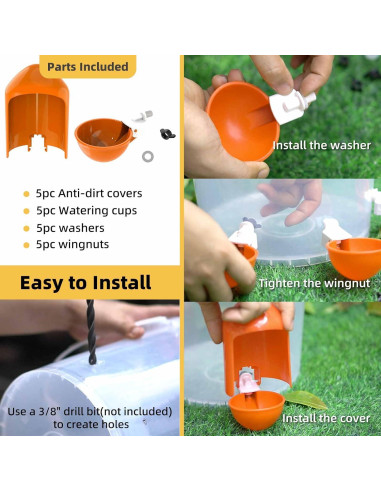 Parts Included

5pc Anti-dirt covers
5pc Watering cups
5pc washers
5pc wingnuts

Easy to Install

Use a 3/8" drill bit(not included) to create holes

Install the washer

Tighten the wingnut

Install the cover