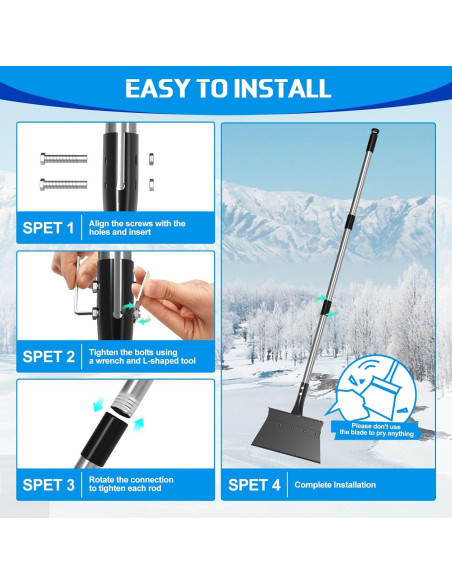 EASY TO INSTALL

SPET 1 Align the screws with the holes and insert

SPET 2 Tighten the bolts using a wrench and L-shaped tool

SPET 3 Rotate the connection to tighten each rod

Please don't use the blade to pry anything

SPET 4 Complete Installation