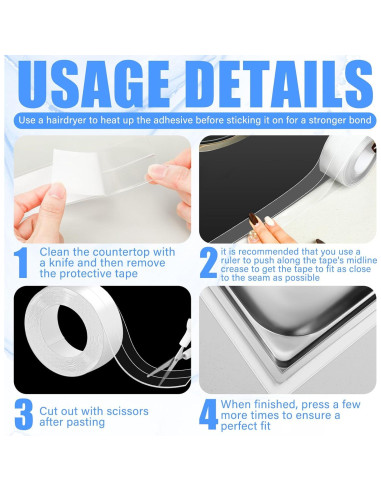 USAGE DETAILS

Use a hairdryer to heat up the adhesive before sticking it on for a stronger bond

1 Clean the countertop with a knife and then remove the protective tape

2 it is recommended that you use a ruler to push along the tape's midline crease to get the tape to fit as close to the seam as possible

3 Cut out with scissors after pasting

4 When finished, press a few more times to ensure a perfect fit