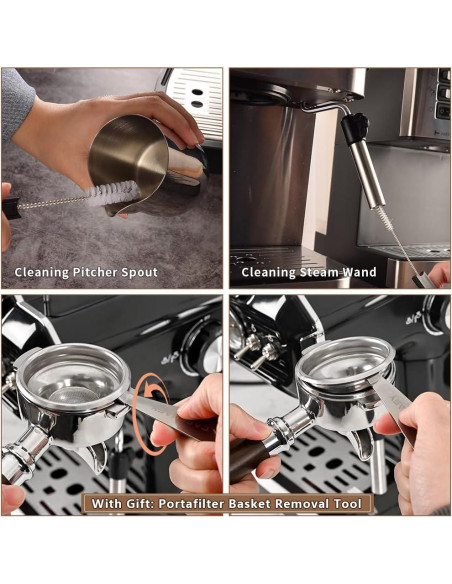 Cleaning Pitcher Spout

Cleaning Steam Wand

With Gift: Portafilter Basket Removal Tool