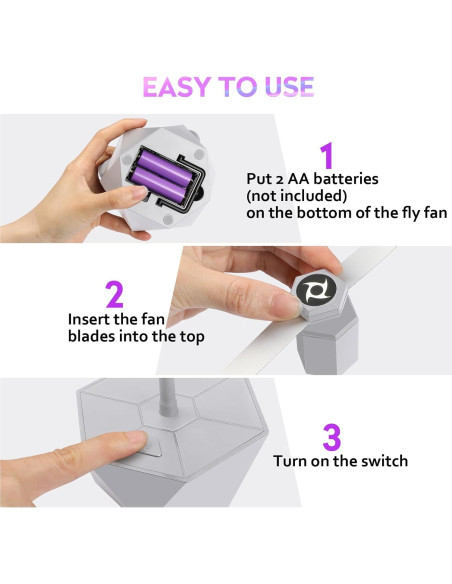 EASY TO USE

1
Put 2 AA batteries (not included) on the bottom of the fly fan

2
Insert the fan blades into the top

3
Turn on the switch