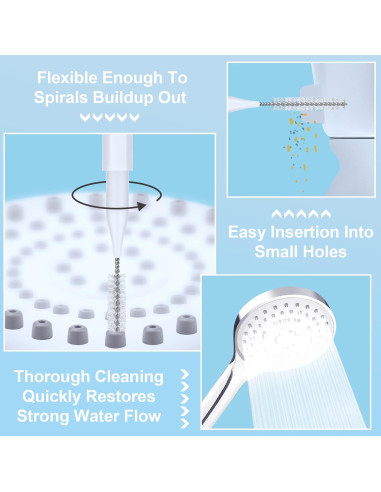 Flexible Enough To Spirals Buildup Out

Easy Insertion Into Small Holes

Thorough Cleaning Quickly Restores Strong Water Flow