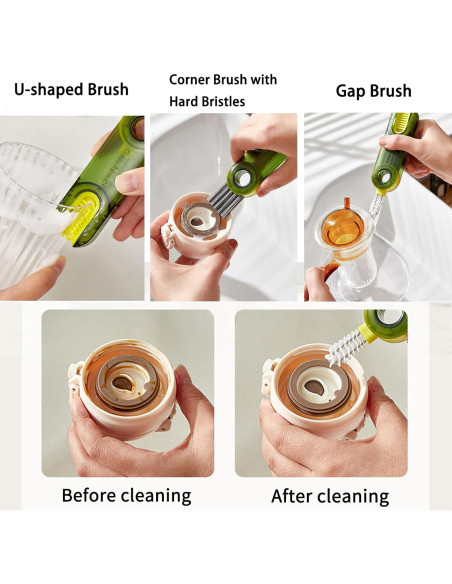 U-shaped Brush

Corner Brush with Hard Bristles

Gap Brush

Before cleaning

After cleaning