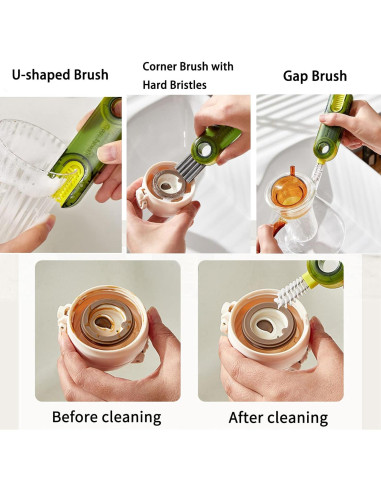 U-shaped Brush

Corner Brush with Hard Bristles

Gap Brush

Before cleaning

After cleaning