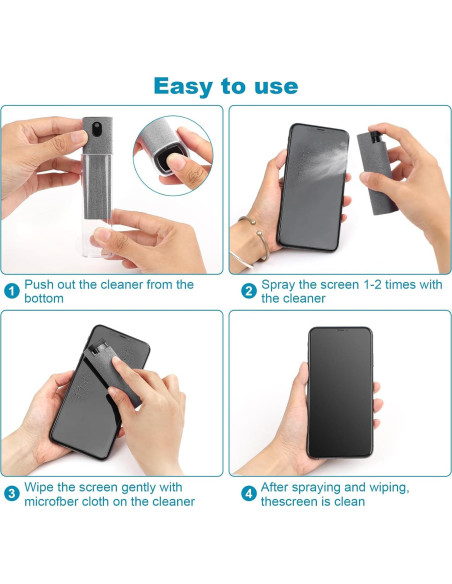 Easy to use

1 Push out the cleaner from the bottom

2 Spray the screen 1-2 times with the cleaner

3 Wipe the screen gently with microfber cloth on the cleaner

4 After spraying and wiping, thescreen is clean