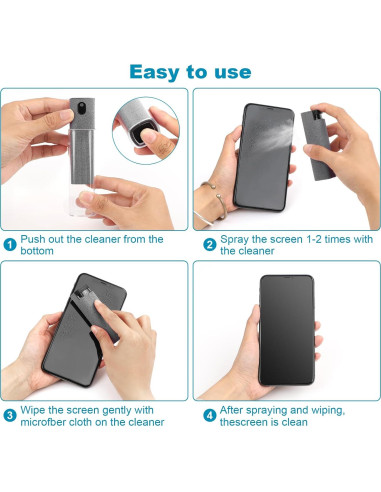 Easy to use

1 Push out the cleaner from the bottom

2 Spray the screen 1-2 times with the cleaner

3 Wipe the screen gently with microfber cloth on the cleaner

4 After spraying and wiping, thescreen is clean