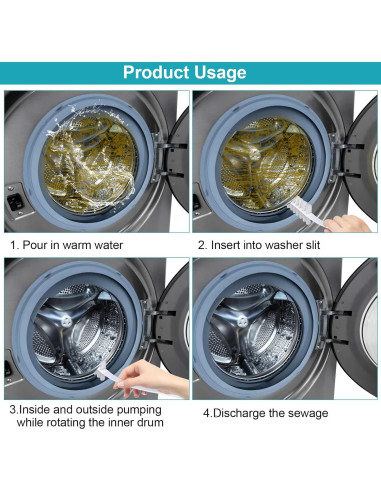 Product Usage

1. Pour in warm water

2. Insert into washer slit

3.Inside and outside pumping while rotating the inner drum

4.Discharge the sewage