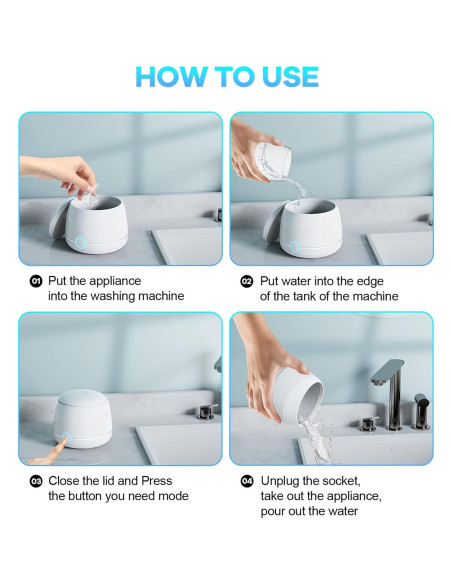 HOW TO USE

01 Put the appliance into the washing machine

02 Put water into the edge of the tank of the machine

03 Close the lid and Press the button you need mode

04 Unplug the socket, take out the appliance, pour out the water