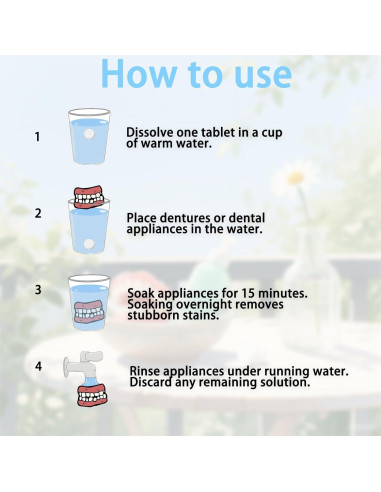 How to use

1 Dissolve one tablet in a cup of warm water.

2 Place dentures or dental appliances in the water.

3 Soak appliances for 15 minutes. Soaking overnight removes stubborn stains.

4 Rinse appliances under running water. Discard any remaining solution.