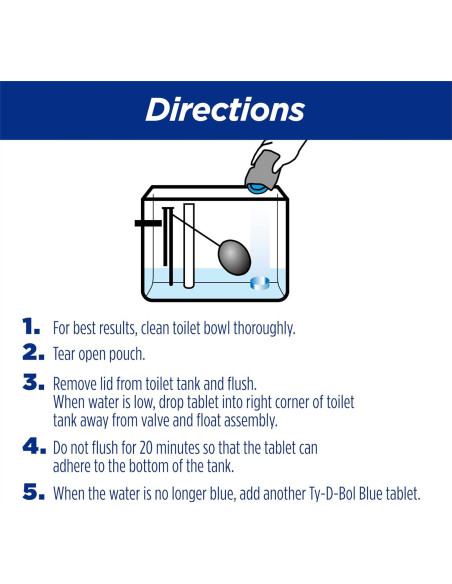 Directions

1. For best results, clean toilet bowl thoroughly.

2. Tear open pouch.

3. Remove lid from toilet tank and flush. When water is low, drop tablet into right corner of toilet tank away from valve and float assembly.

4. Do not flush for 20 minutes so that the tablet can adhere to the bottom of the tank.

5. When the water is no longer blue, add another Ty-D-Bol Blue tablet.