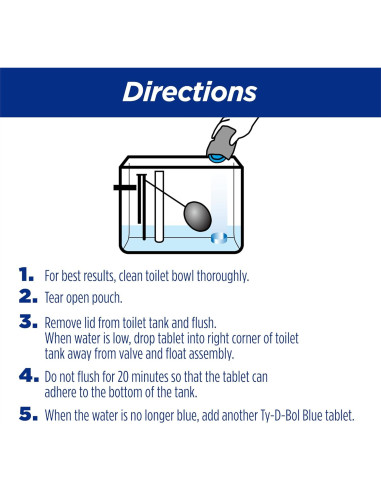 Directions

1. For best results, clean toilet bowl thoroughly.

2. Tear open pouch.

3. Remove lid from toilet tank and flush. When water is low, drop tablet into right corner of toilet tank away from valve and float assembly.

4. Do not flush for 20 minutes so that the tablet can adhere to the bottom of the tank.

5. When the water is no longer blue, add another Ty-D-Bol Blue tablet.