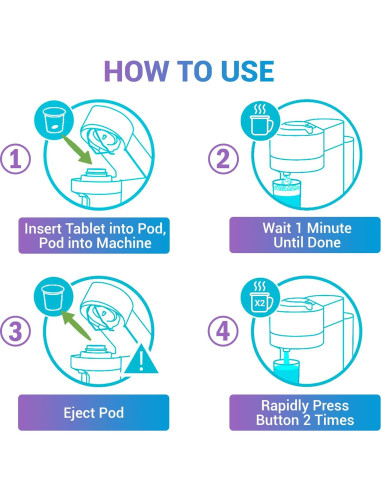 HOW TO USE

1

Insert Tablet into Pod, Pod into Machine

2

Wait 1 Minute Until Done

3

!

Eject Pod

4

X2

Rapidly Press Button 2 Times