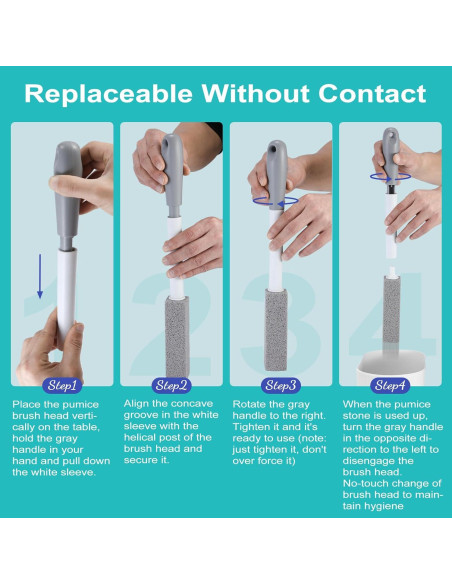 Replaceable Without Contact

1

Step1

Place the pumice brush head vertically on the table, hold the gray handle in your hand and pull down the white sleeve.

2

Step2

Align the concave groove in the white sleeve with the helical post of the brush head and secure it.

3

Step3

Rotate the gray handle to the right. Tighten it and it's ready to use (note: just tighten it, don't over force it)

4

Step4

When the pumice stone is used up, turn the gray handle in the opposite direction to the left to disengage the brush head.
No-touch change of brush head to maintain hygiene