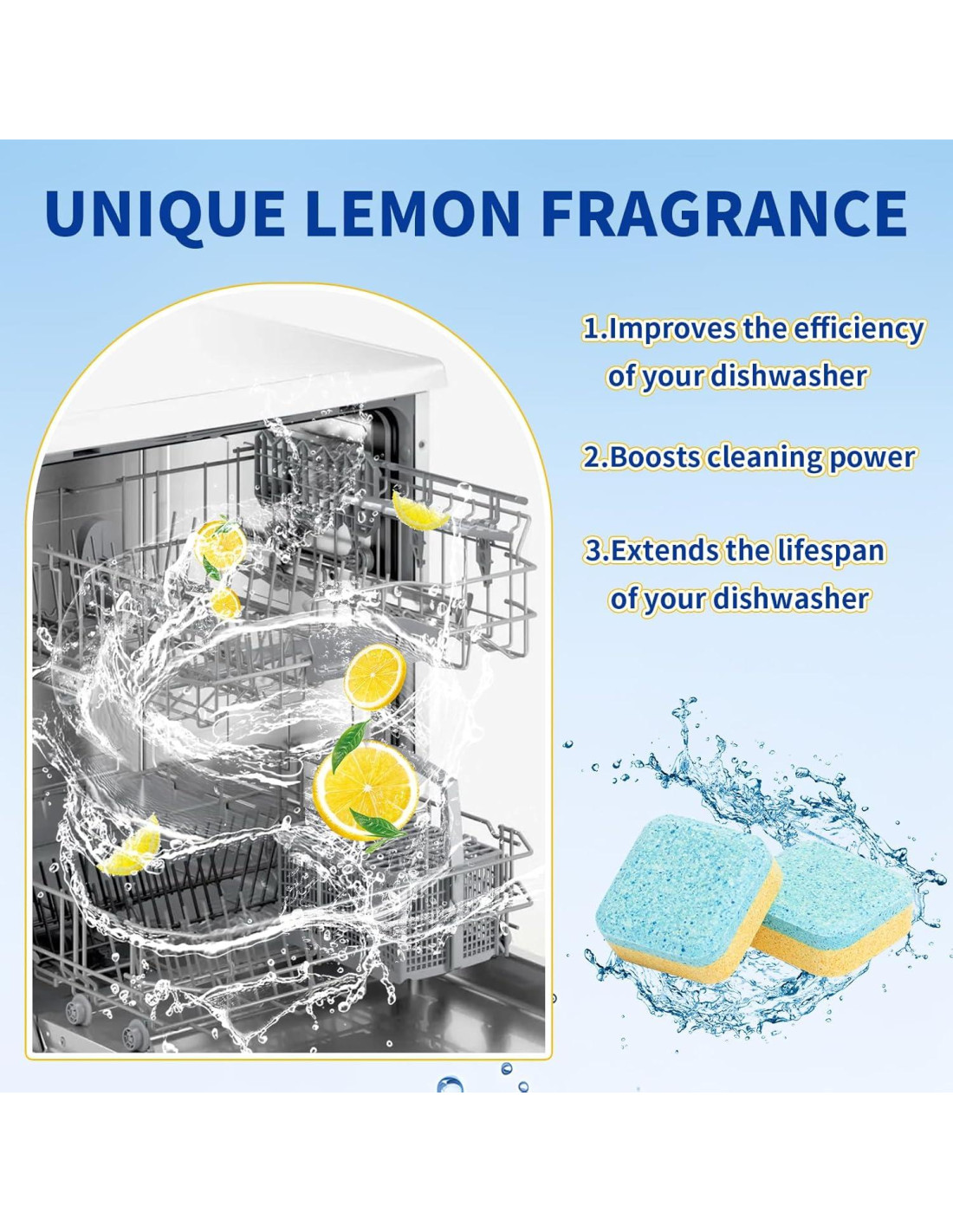 UNIQUE LEMON FRAGRANCE

1.Improves the efficiency of your dishwasher

2.Boosts cleaning power

3.Extends the lifespan of your dishwasher