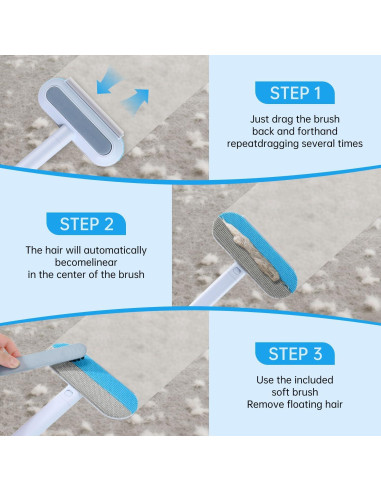 STEP 1

Just drag the brush back and forthand repeatdragging several times

STEP 2

The hair will automatically becomelinear in the center of the brush

STEP 3

Use the included soft brush Remove floating hair