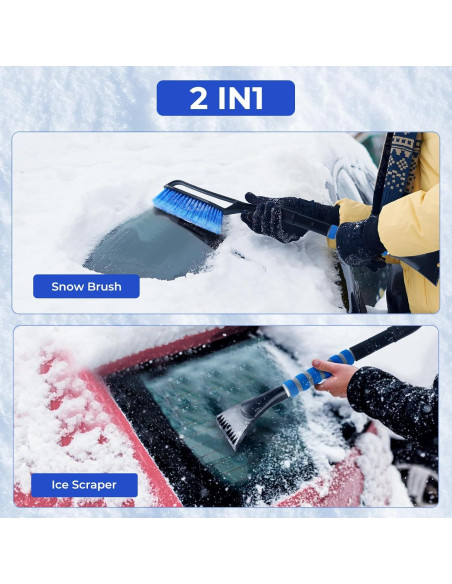 2 IN1

Snow Brush

Ice Scraper