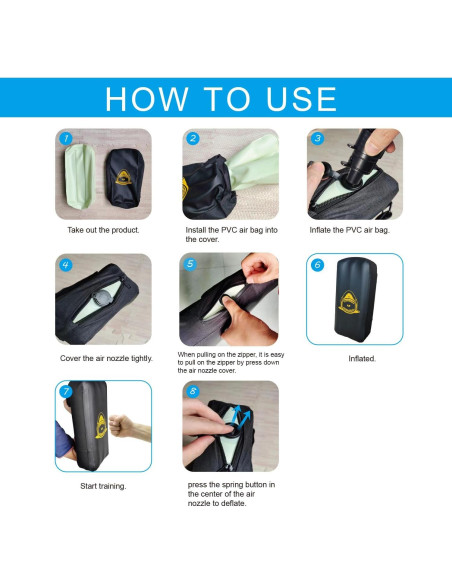 HOW TO USE

1
Take out the product.

2
Install the PVC air bag into the cover.

3
Inflate the PVC air bag.

4
Cover the air nozzle tightly.

5
When pulling on the zipper, it is easy to pull on the zipper by press down the air nozzle cover.

6
Inflated.

7
Start training.

8
press the spring button in the center of the air nozzle to deflate.