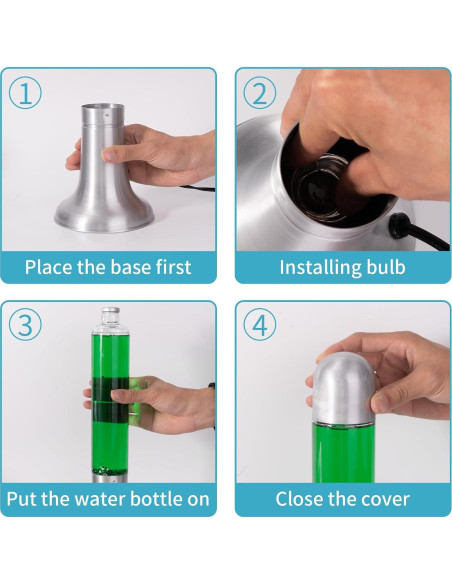 ①
Place the base first

②
Installing bulb

③
Put the water bottle on

④
Close the cover